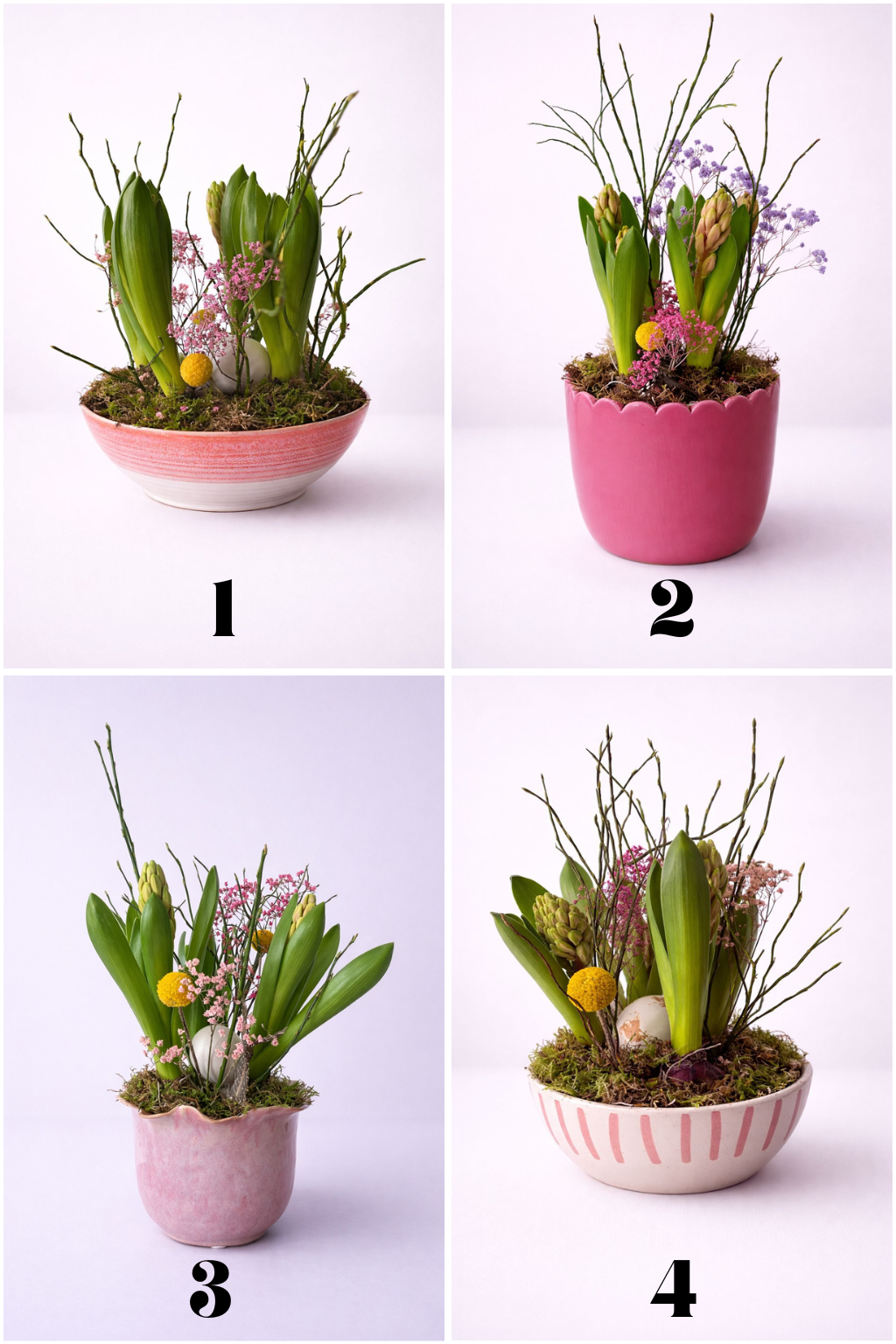 1

2

3

4